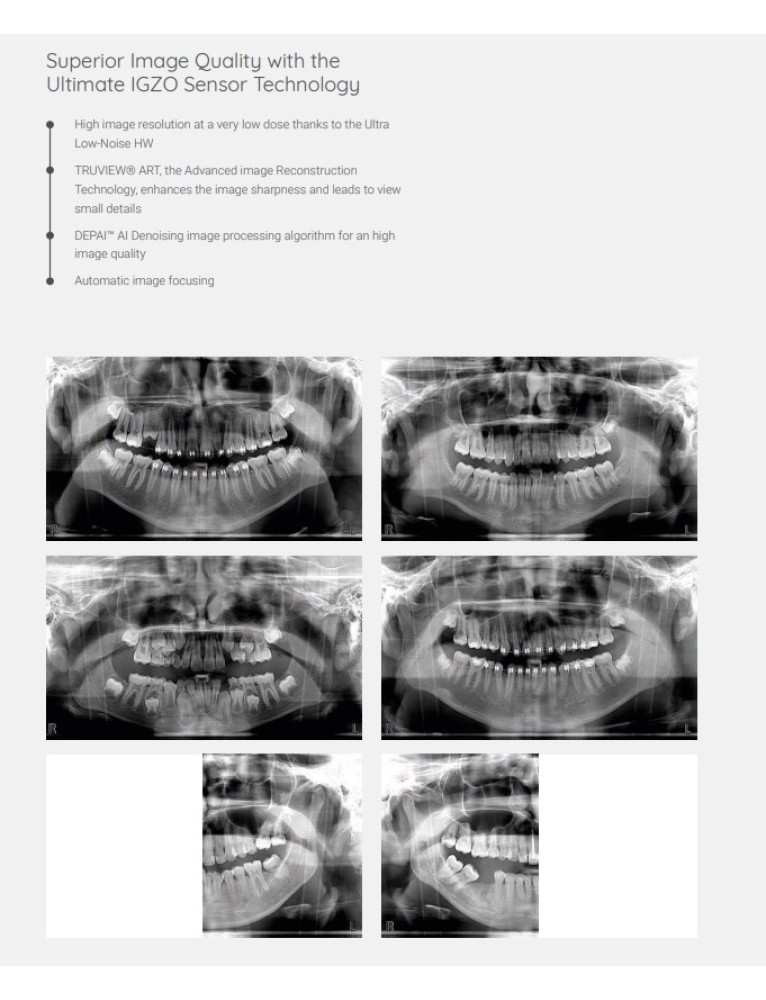 Superior Image Quality with the Ultimate IGZO Sensor Technology

High image resolution at a very low dose thanks to the Ultra Low-Noise HW

TRUVIEW® ART, the Advanced image Reconstruction Technology, enhances the image sharpness and leads to view small details

DEPAI™ AI Denoising image processing algorithm for an high image quality

Automatic image focusing

R L

R L

R L

R L

L

R